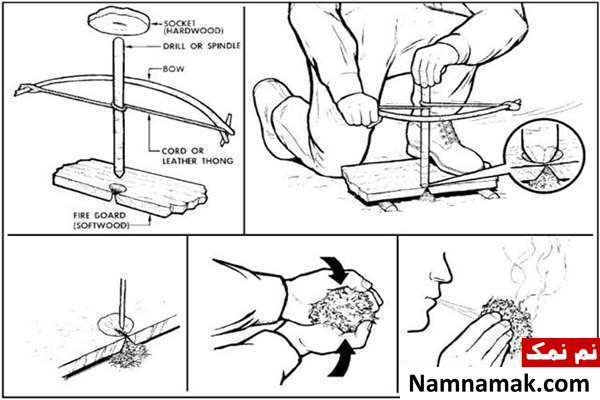 SOCKET (HARDWOOD)
DRILL OR SPINDLE
BOW
CORD OR LEATHER THONG
FIRE BOARD (SOFTWOOD)

نم نمک
Namnamak.com