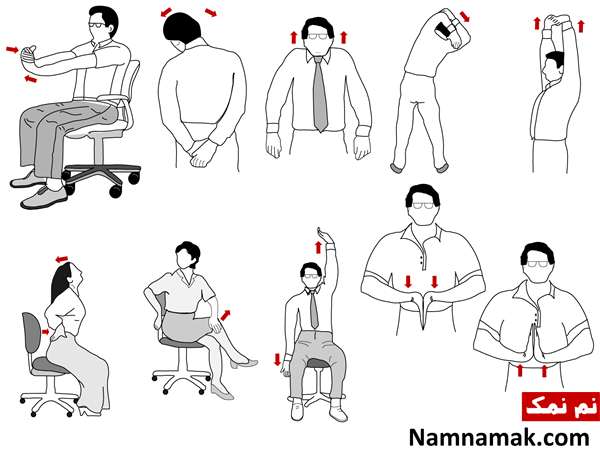 نم نمک
Namnamak.com