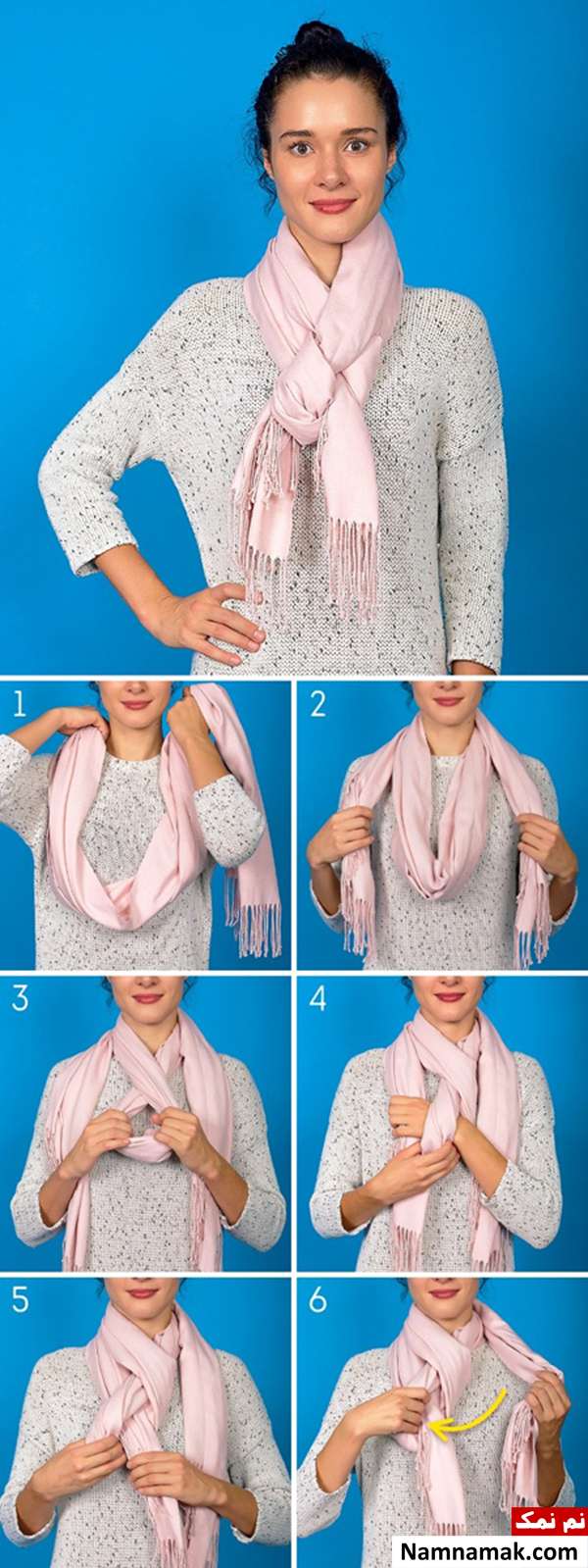 1
2
3
4
5
6
نم نمک
Namnamak.com