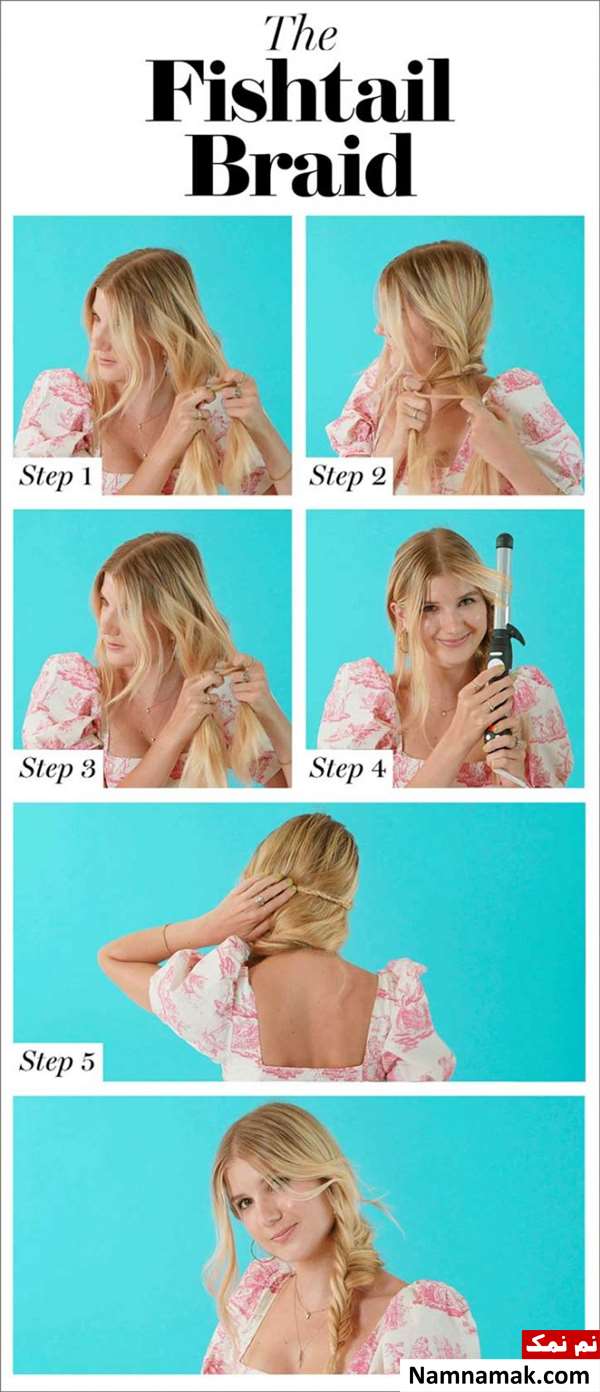 The Fishtail Braid

Step 1

Step 2

Step 3

Step 4

Step 5

نم نمک
Namnamak.com