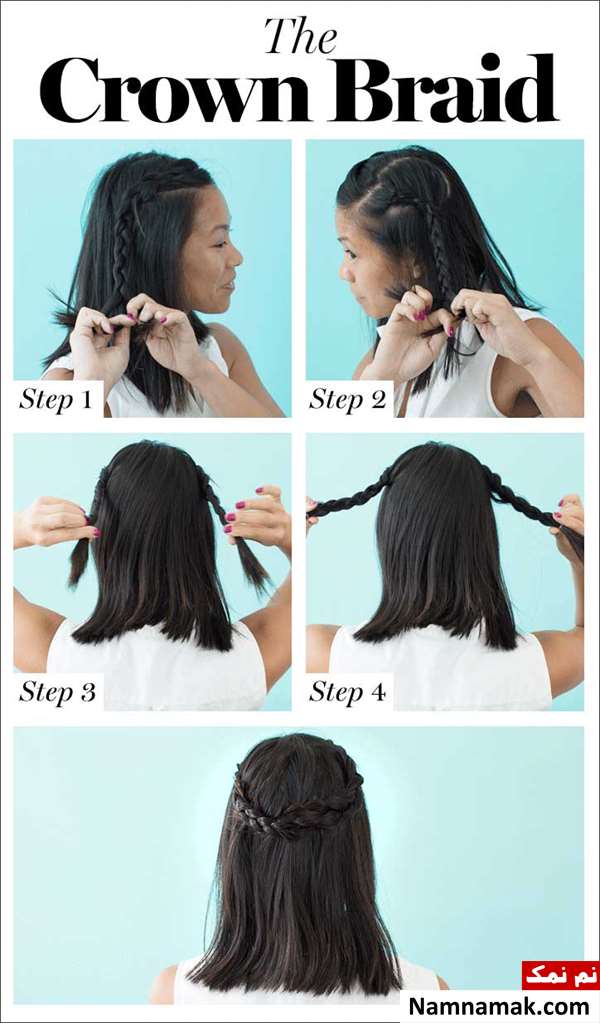 The Crown Braid

Step 1

Step 2

Step 3

Step 4

نم نمک
Namnamak.com