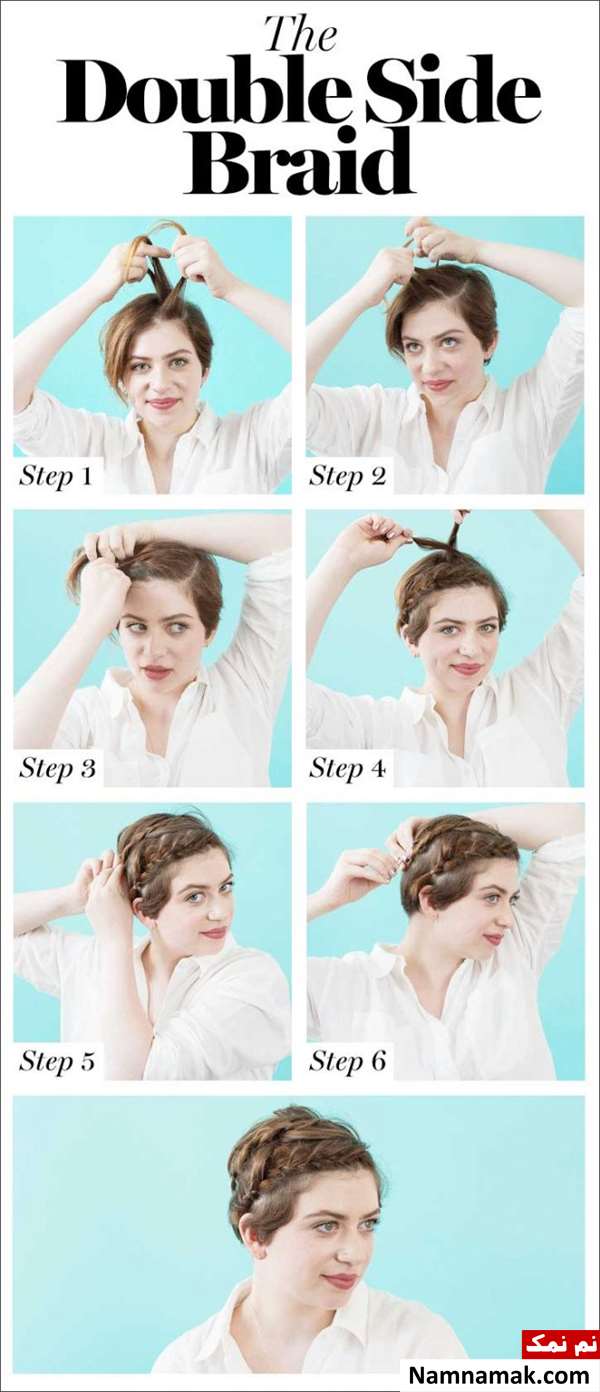 The Double Side Braid

Step 1

Step 2

Step 3

Step 4

Step 5

Step 6

نم نمک
Namnamak.com