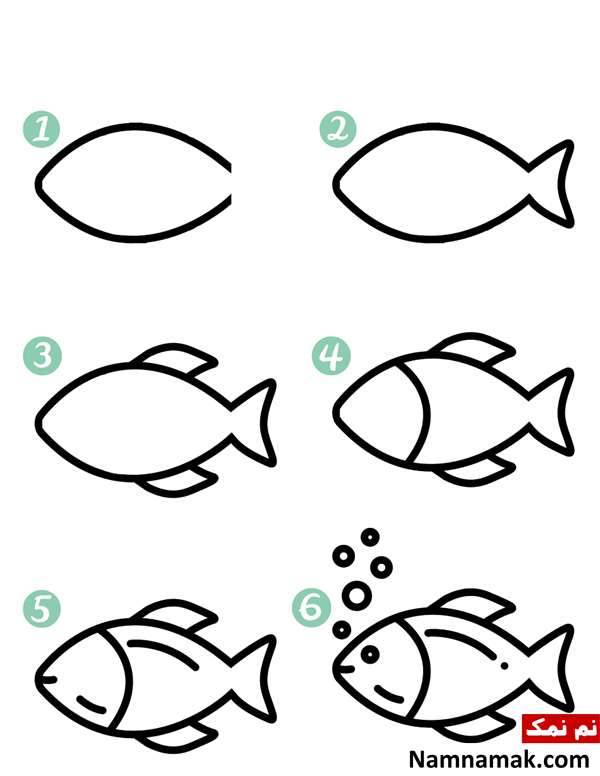 1
2
3
4
5
6
نم نمک
Namnamak.com